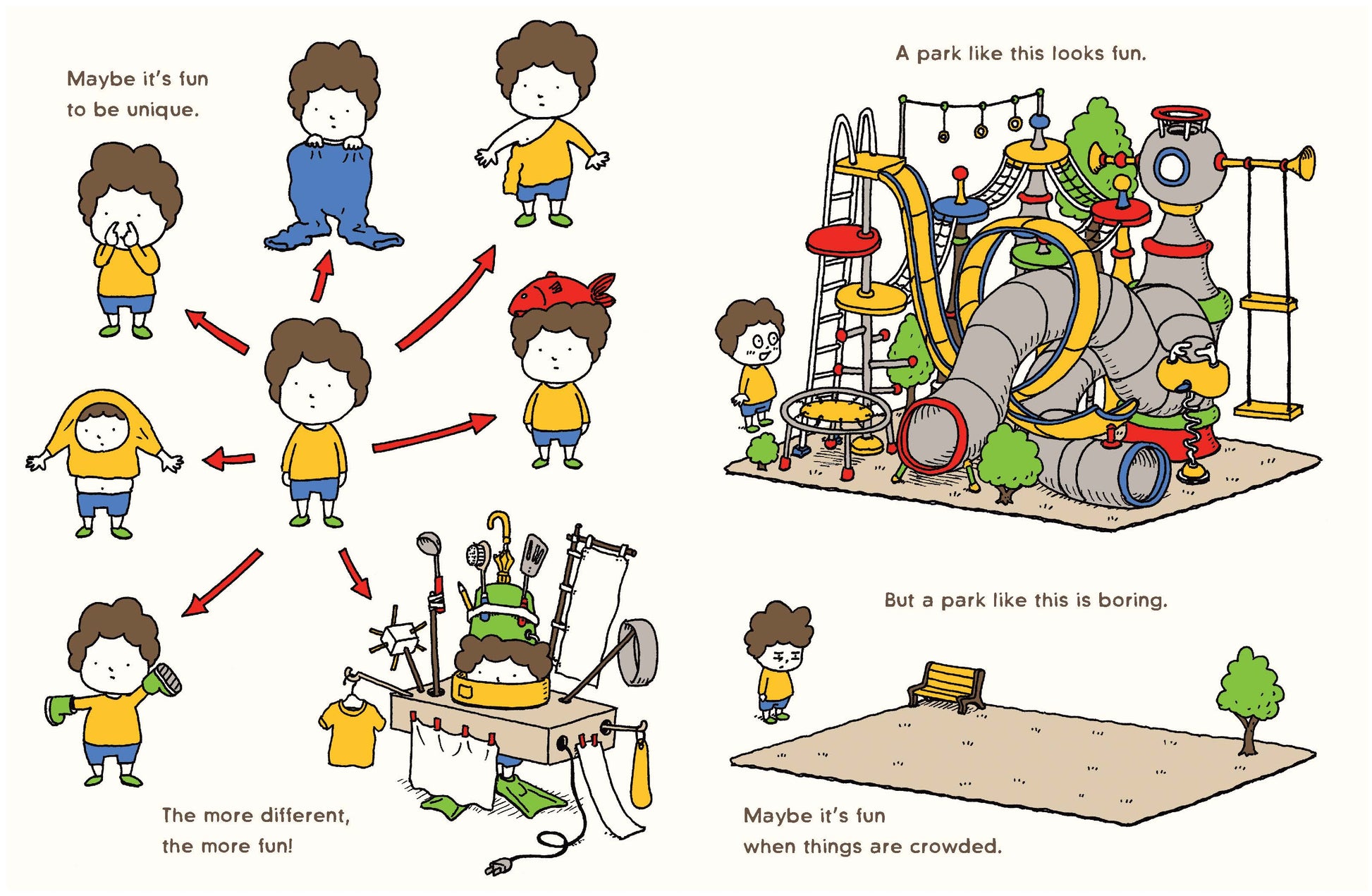 Maybe it's fun to be unique.

The more different, the more fun!

A park like this looks fun.

But a park like this is boring.

Maybe it's fun when things are crowded.