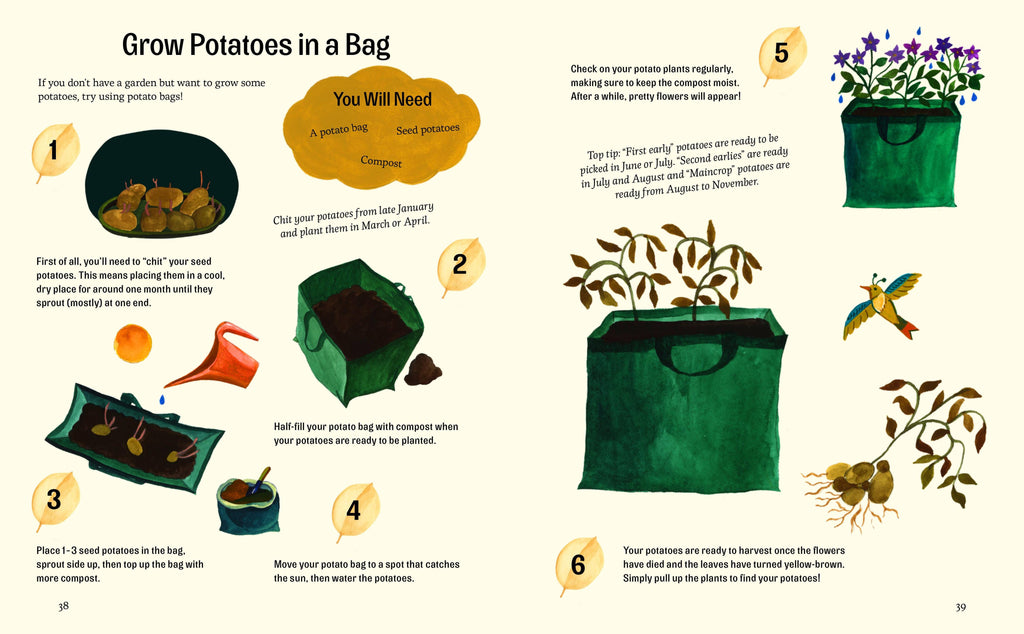 Grow Potatoes in a Bag

If you don't have a garden but want to grow some potatoes, try using potato bags!

You Will Need

A potato bag

Seed potatoes

Compost

1

First of all, you'll need to "chit" your seed potatoes. This means placing them in a cool, dry place for around one month until they sprout (mostly) at one end.

Chit your potatoes from late January and plant them in March or April.

2

Half-fill your potato bag with compost when your potatoes are ready to be planted.

3

Place 1–3 seed potatoes in the bag, sprout side up, then top up the bag with more compost.

4

Move your potato bag to a spot that catches the sun, then water the potatoes.

38

Check on your potato plants regularly, making sure to keep the compost moist. After a while, pretty flowers will appear!

5

Top tip: "First early" potatoes are ready to be picked in June or July. "Second earlies" are ready in July and August and "Maincrop" potatoes are ready from August to November.

6

Your potatoes are ready to harvest once the flowers have died and the leaves have turned yellow-brown. Simply pull up the plants to find your potatoes!

39